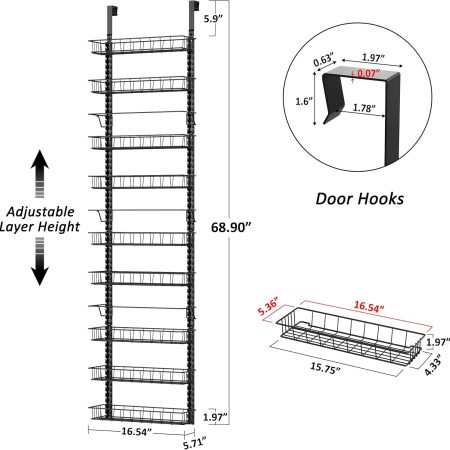 5.9"

Adjustable Layer Height

68.90"

1.97"

16.54"

5.71"

0.63"

1.97"

0.07"

1.6"

1.78"

Door Hooks

5.36"

16.54"

1.97"

15.75"

4.33"